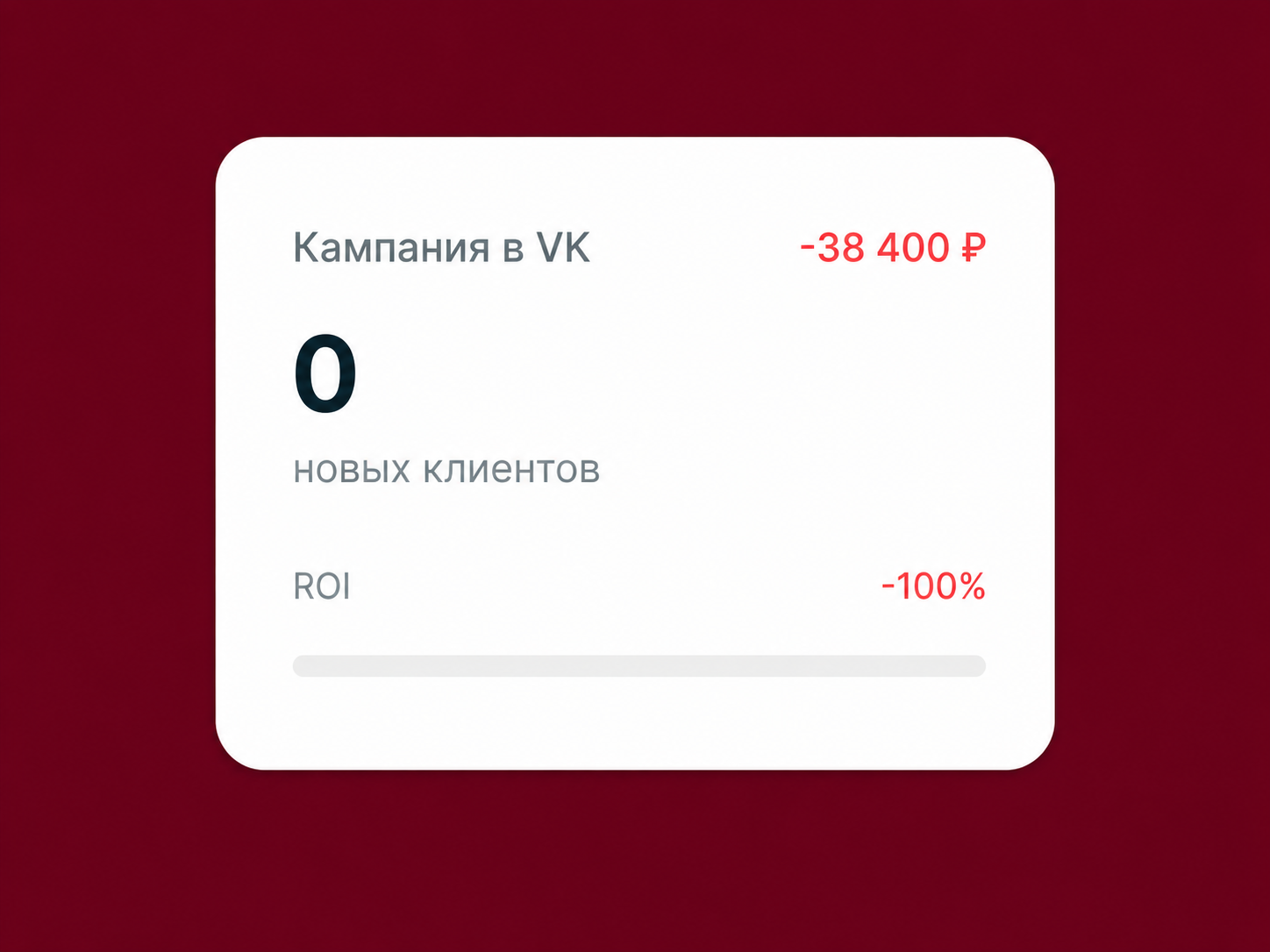 Кампания в VK -38 400 ₽

0

новых клиентов

ROI -100%